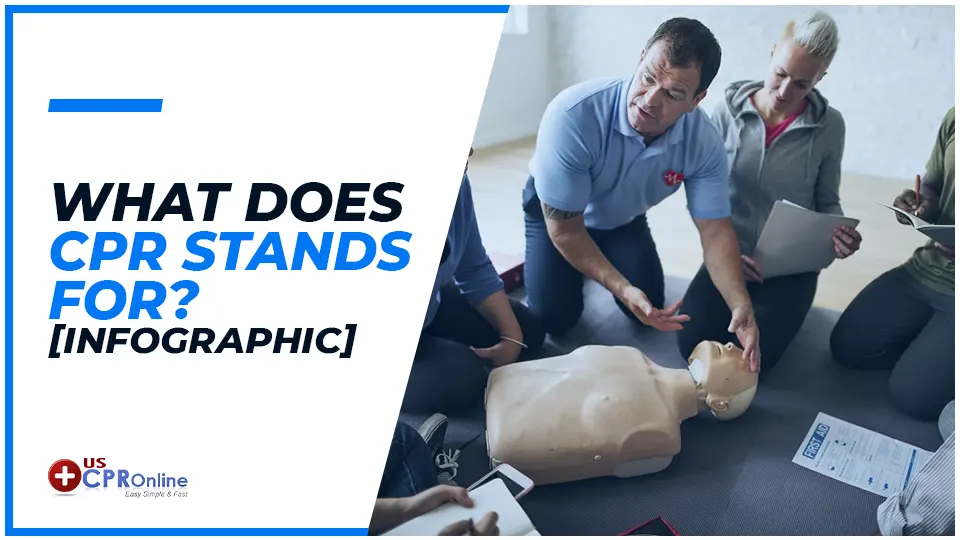 WHAT DOES CPR STANDS FOR? [INFOGRAPHIC]

US CPR Online
Easy Simple & Fast

FIRST AID